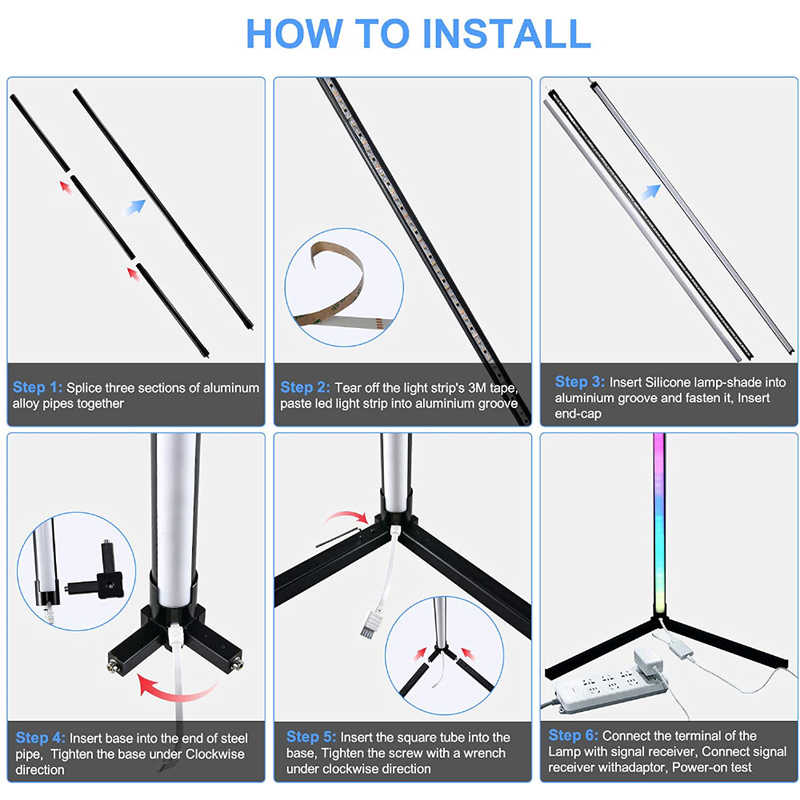 HOW TO INSTALL

Step 1: Splice three sections of aluminum alloy pipes together

Step 2: Tear off the light strip's 3M tape, paste led light strip into aluminium groove

Step 3: Insert Silicone lamp-shade into aluminium groove and fasten it, Insert end-cap

Step 4: Insert base into the end of steel pipe, Tighten the base under Clockwise direction

Step 5: Insert the square tube into the base, Tighten the screw with a wrench under clockwise direction

Step 6: Connect the terminal of the Lamp with signal receiver, Connect signal receiver withadaptor, Power-on test