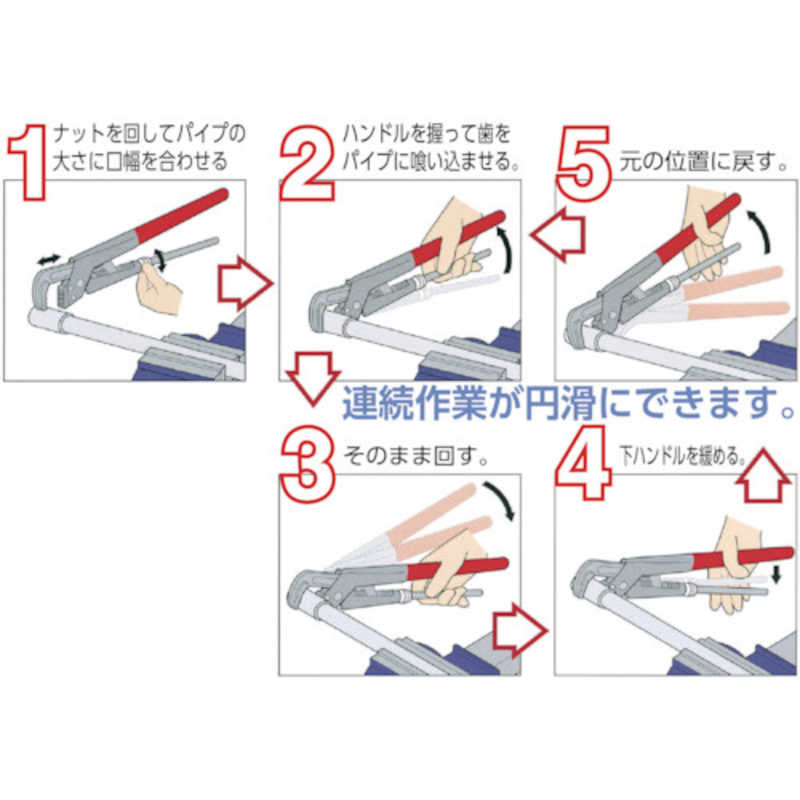 1 ナットを回してパイプの大さに口幅を合わせる

2 ハンドルを握って歯をパイプに喰い込ませる。

5 元の位置に戻す。

連続作業が円滑にできます。

3 そのまま回す。

4 下ハンドルを緩める。