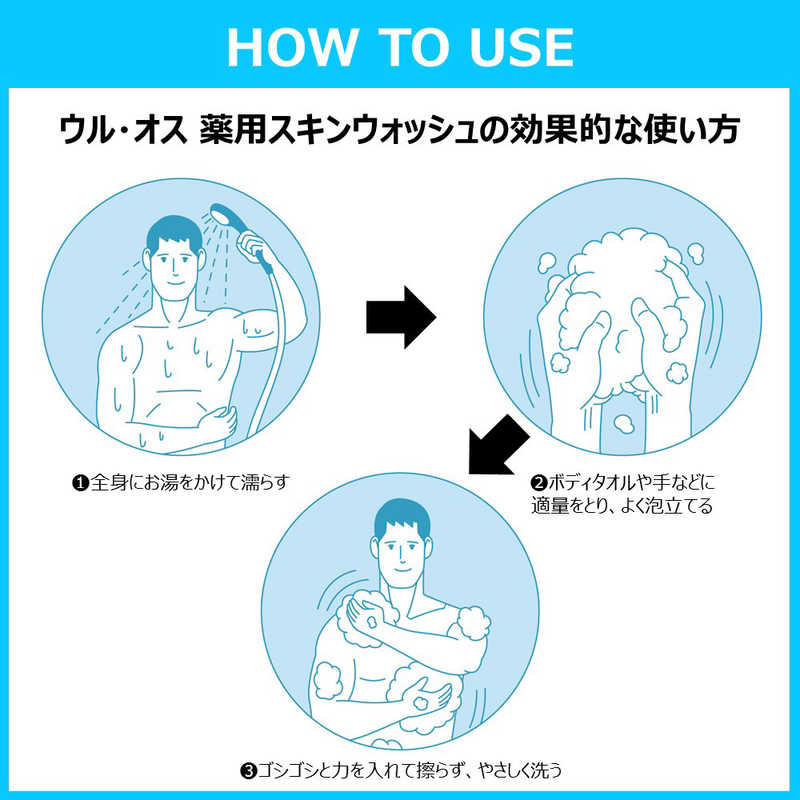 HOW TO USE

ウル・オス 薬用スキンウォッシュの効果的な使い方

❶全身にお湯をかけて濡らす

❷ボディタオルや手などに適量をとり、よく泡立てる

❸ゴシゴシと力を入れて擦らず、やさしく洗う