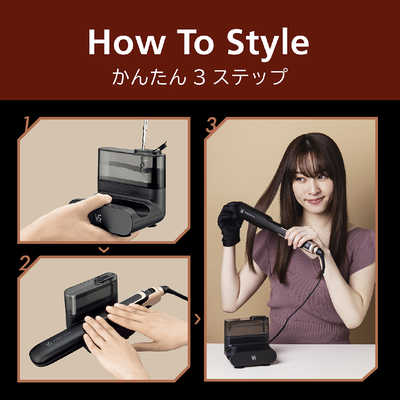 How To Style
かんたん 3 ステップ

1

2

3