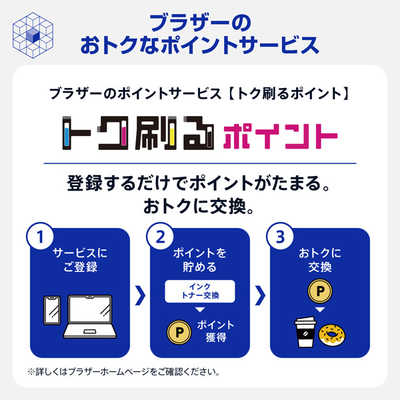 ブラザーの
おトクなポイントサービス

ブラザーのポイントサービス【トク刷るポイント】

トク刷る ポイント

登録するだけでポイントがたまる。
おトクに交換。

1
サービスに
ご登録

2
ポイントを
貯める

インク
トナー交換

P
ポイント
獲得

3
おトクに
交換

P

※詳しくはブラザーホームページをご確認ください。