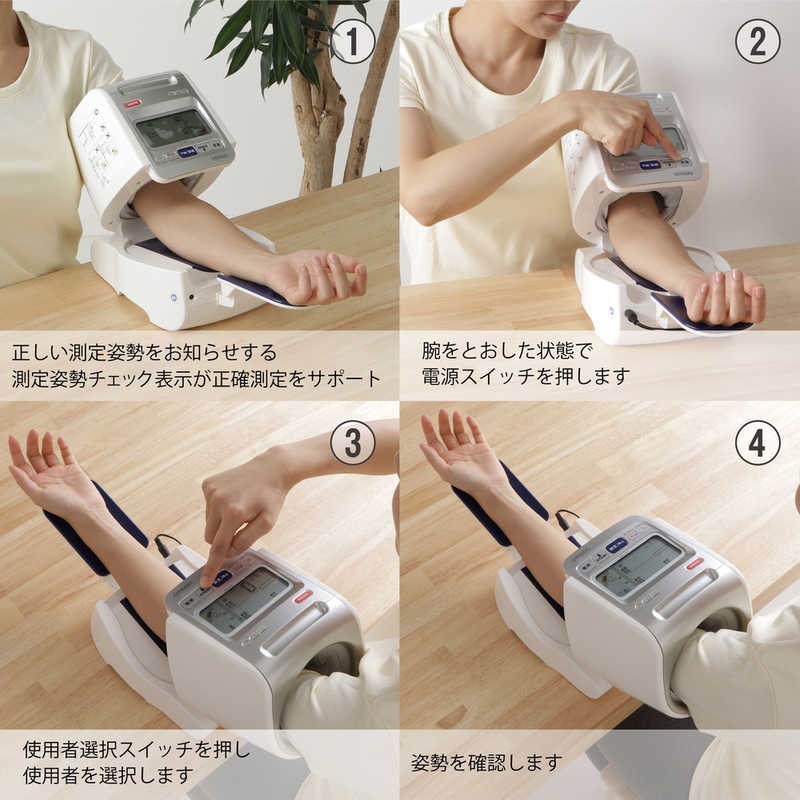 ①

正しい測定姿勢をお知らせする
測定姿勢チェック表示が正確測定をサポート

②

腕をとおした状態で
電源スイッチを押します

③

使用者選択スイッチを押し
使用者を選択します

④

姿勢を確認します