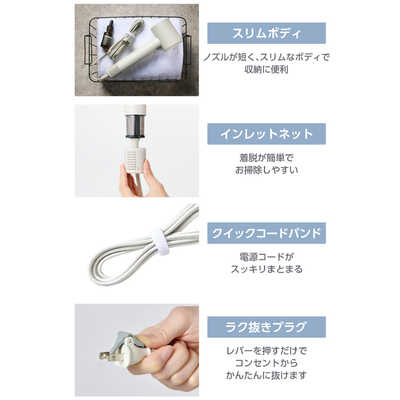 スリムボディ

ノズルが短く、スリムなボディで収納に便利

インレットネット

着脱が簡単でお掃除しやすい

クイックコードバンド

電源コードがスッキリまとまる

ラク抜きプラグ

レバーを押すだけでコンセントからかんたんに抜けます