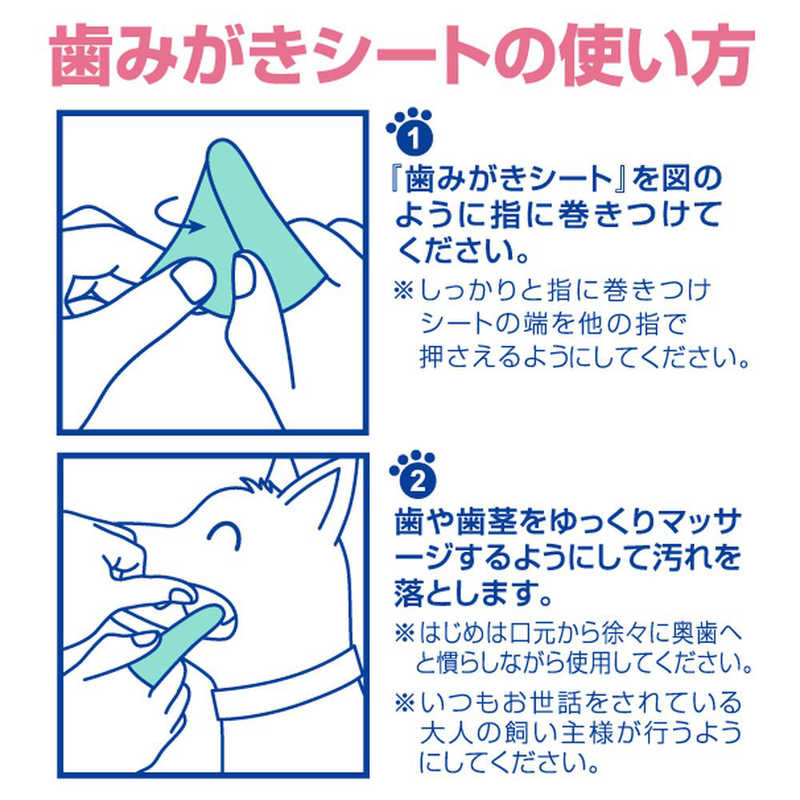 歯みがきシートの使い方

1
『歯みがきシート』を図のように指に巻きつけてください。
※しっかりと指に巻きつけシートの端を他の指で押さえるようにしてください。

2
歯や歯茎をゆっくりマッサージするようにして汚れを落とします。
※はじめは口元から徐々に奥歯へと慣らしながら使用してください。
※いつもお世話をされている大人の飼い主様が行うようにしてください。