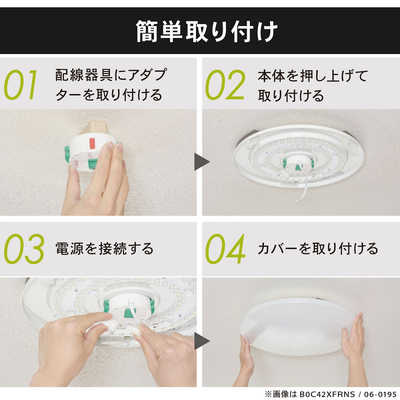 簡単取り付け

01 配線器具にアダプターを取り付ける

02 本体を押し上げて取り付ける

03 電源を接続する

04 カバーを取り付ける

※画像は B0C42XFRNS / 06-0195