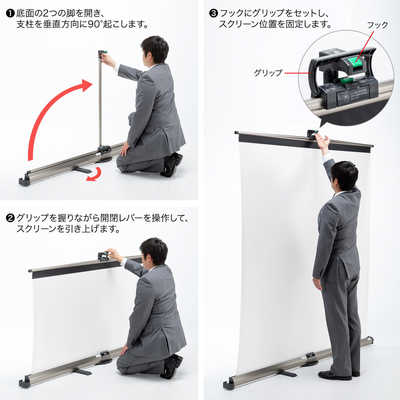 ❶底面の2つの脚を開き、支柱を垂直方向に90°起こします。

❷グリップを握りながら開閉レバーを操作して、スクリーンを引き上げます。

❸フックにグリップをセットし、スクリーン位置を固定します。

フック

グリップ