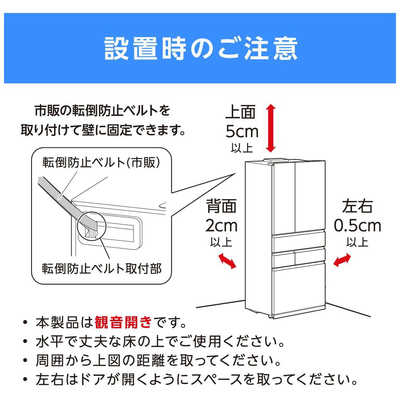 設置時のご注意

市販の転倒防止ベルトを取り付けて壁に固定できます。

転倒防止ベルト(市販)

転倒防止ベルト取付部

上面
5cm
以上

背面
2cm
以上

左右
0.5cm
以上

• 本製品は観音開きです。
• 水平で丈夫な床の上でご使用ください。
• 周囲から上図の距離を取ってください。
• 左右はドアが開くようにスペースを取ってください。