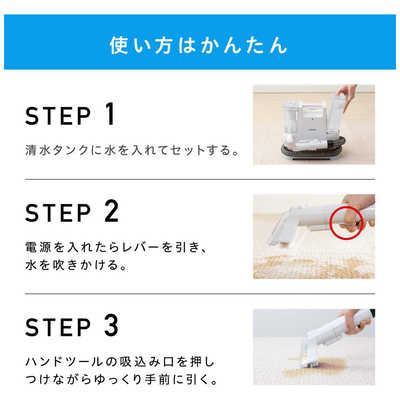 使い方はかんたん

STEP 1

清水タンクに水を入れてセットする。

STEP 2

電源を入れたらレバーを引き、水を吹きかける。

STEP 3

ハンドツールの吸込み口を押しつけながらゆっくり手前に引く。