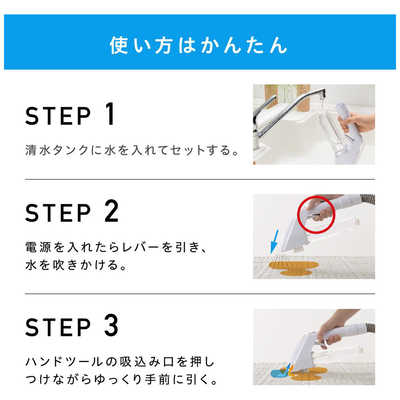 使い方はかんたん

STEP 1

清水タンクに水を入れてセットする。

STEP 2

電源を入れたらレバーを引き、水を吹きかける。

STEP 3

ハンドツールの吸込み口を押しつけながらゆっくり手前に引く。