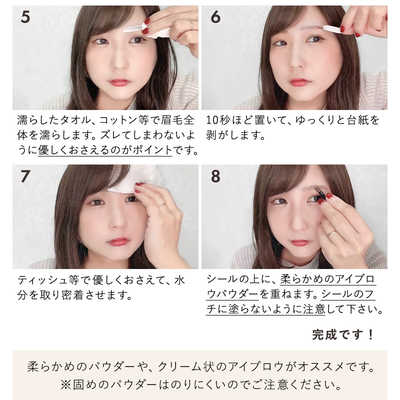 5

濡らしたタオル、コットン等で眉毛全体を濡らします。ズレてしまわないように優しくおさえるのがポイントです。

6

10秒ほど置いて、ゆっくりと台紙を剥がします。

7

ティッシュ等で優しくおさえて、水分を取り密着させます。

8

シールの上に、柔らかめのアイブロウパウダーを重ねます。シールのフチに塗らないように注意して下さい。

完成です！

柔らかめのパウダーや、クリーム状のアイブロウがオススメです。
※固めのパウダーはのりにくいのでご注意ください。