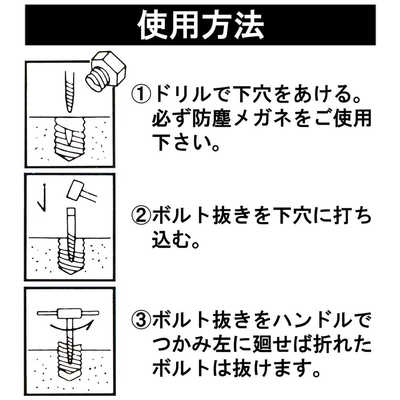 使用方法

①ドリルで下穴をあける。必ず防塵メガネをご使用下さい。

②ボルト抜きを下穴に打ち込む。

③ボルト抜きをハンドルでつかみ左に廻せば折れたボルトは抜けます。