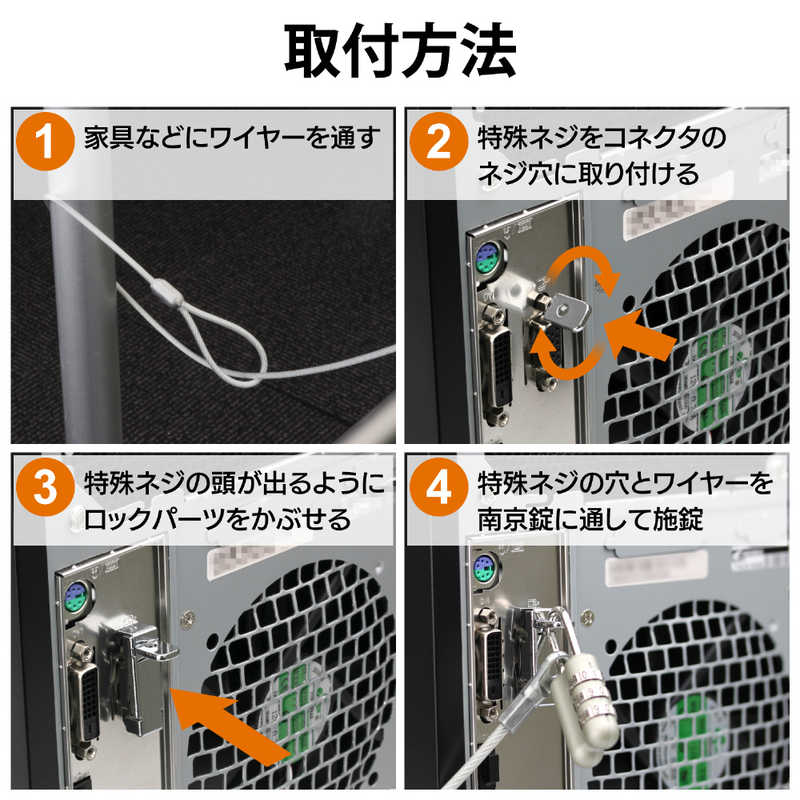 取付方法

1 家具などにワイヤーを通す

2 特殊ネジをコネクタのネジ穴に取り付ける

3 特殊ネジの頭が出るようにロックパーツをかぶせる

4 特殊ネジの穴とワイヤーを南京錠に通して施錠