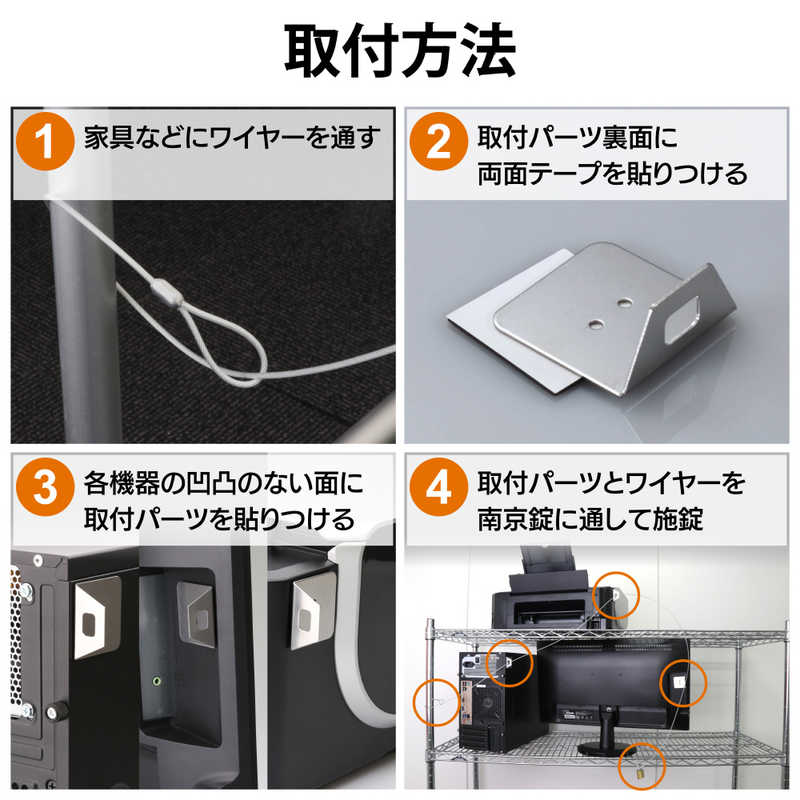 取付方法

1 家具などにワイヤーを通す

2 取付パーツ裏面に両面テープを貼りつける

3 各機器の凹凸のない面に取付パーツを貼りつける

4 取付パーツとワイヤーを南京錠に通して施錠