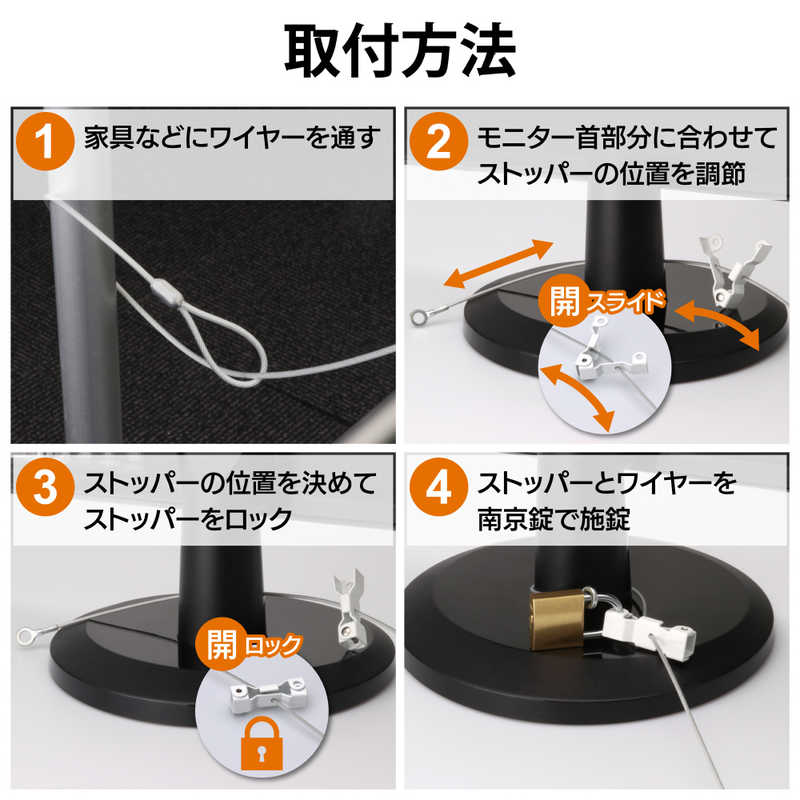 取付方法

1 家具などにワイヤーを通す

2 モニター首部分に合わせてストッパーの位置を調節

開 スライド

3 ストッパーの位置を決めてストッパーをロック

開 ロック

4 ストッパーとワイヤーを南京錠で施錠