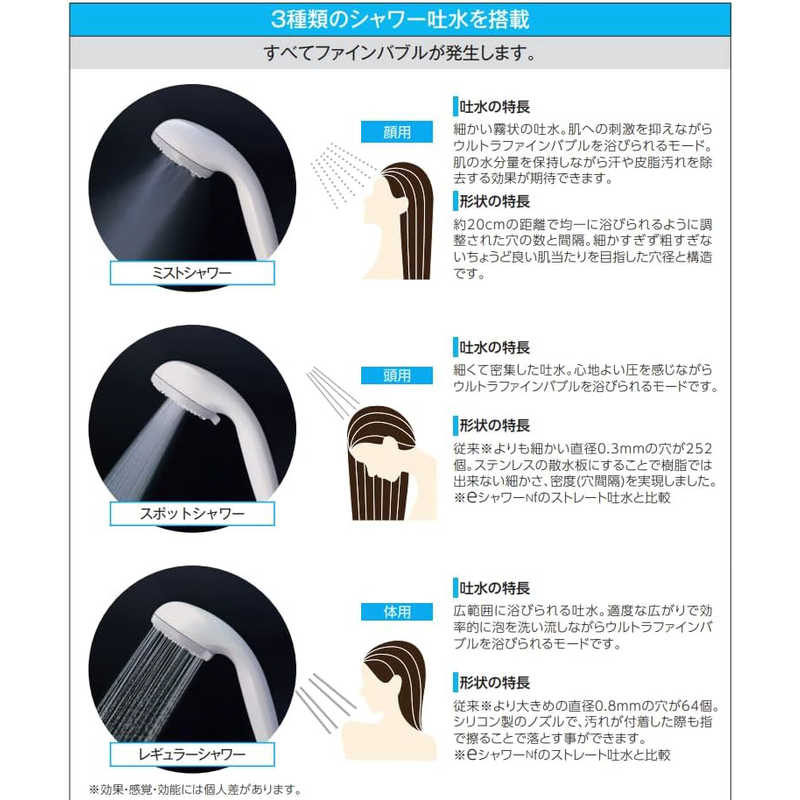 3種類のシャワー吐水を搭載

すべてファインバブルが発生します。

ミストシャワー

顔用

吐水の特長

細かい霧状の吐水。肌への刺激を抑えながらウルトラファインバブルを浴びられるモード。肌の水分量を保持しながら汗や皮脂汚れを除去する効果が期待できます。

形状の特長

約20cmの距離で均一に浴びられるように調整された穴の数と間隔。細かすぎず粗すぎないちょうど良い肌当たりを目指した穴径と構造です。

スポットシャワー

頭用

吐水の特長

細くて密集した吐水。心地よい圧を感じながらウルトラファインバブルを浴びられるモードです。

形状の特長

従来※よりも細かい直径0.3mmの穴が252個。ステンレスの散水板にすることで樹脂では出来ない細かさ、密度(穴間隔)を実現しました。
※eシャワーNfのストレート吐水と比較

レギュラーシャワー

体用

吐水の特長

広範囲に浴びられる吐水。適度な広がりで効率的に泡を洗い流しながらウルトラファインバブルを浴びられるモードです。

形状の特長

従来※より大きめの直径0.8mmの穴が64個。シリコン製のノズルで、汚れが付着した際も指で擦ることで落とす事ができます。
※eシャワーNfのストレート吐水と比較

※効果・感覚・効能には個人差があります。