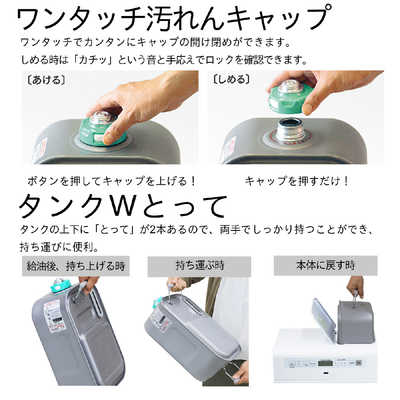 ワンタッチ汚れんキャップ

ワンタッチでカンタンにキャップの開け閉めができます。
しめる時は「カチッ」という音と手応えでロックを確認できます。

〔あける〕

〔しめる〕

ボタンを押してキャップを上げる！

キャップを押すだけ！

タンクWとって

タンクの上下に「とって」が2本あるので、両手でしっかり持つことができ、持ち運びに便利。

給油後、持ち上げる時

持ち運ぶ時

本体に戻す時