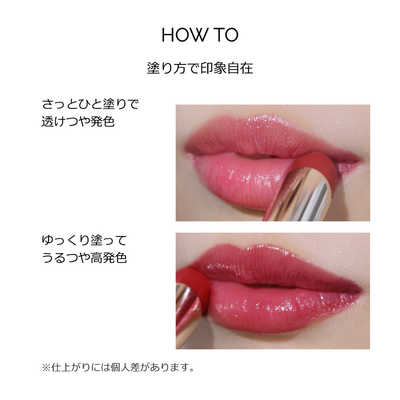 HOW TO

塗り方で印象自在

さっとひと塗りで
透けつや発色

ゆっくり塗って
うるつや高発色

※仕上がりには個人差があります。