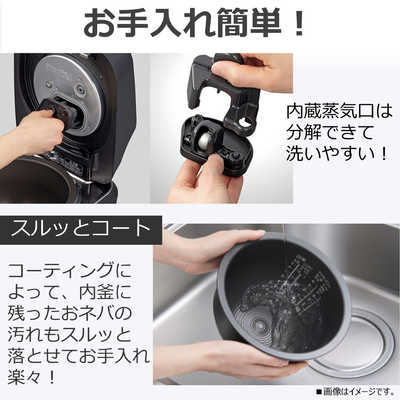 お手入れ簡単！

内蔵蒸気口は分解できて洗いやすい！

スルッとコート

コーティングによって、内釜に残ったおネバの汚れもスルッと落とせてお手入れ楽々！

■画像はイメージです。