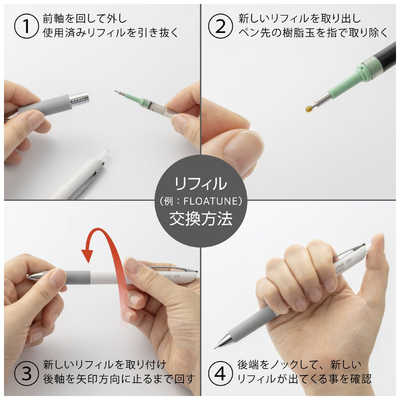 ① 前軸を回して外し
使用済みリフィルを引き抜く

② 新しいリフィルを取り出し
ペン先の樹脂玉を指で取り除く

リフィル
（例：FLOATUNE）
交換方法

③ 新しいリフィルを取り付け
後軸を矢印方向に止るまで回す

④ 後端をノックして、新しい
リフィルが出てくる事を確認