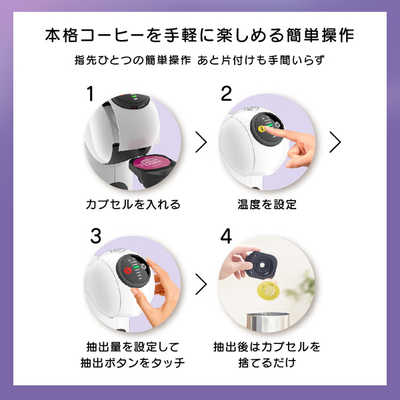 本格コーヒーを手軽に楽しめる簡単操作

指先ひとつの簡単操作 あと片付けも手間いらず

1

カプセルを入れる

2

温度を設定

3

抽出量を設定して
抽出ボタンをタッチ

4

抽出後はカプセルを
捨てるだけ