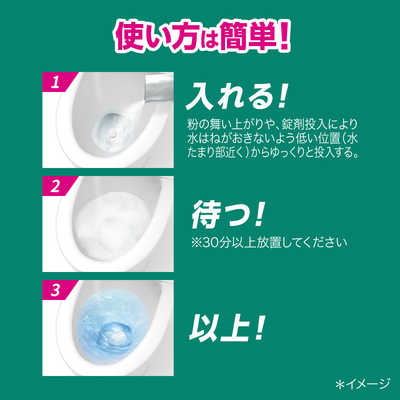 使い方は簡単！

1

入れる！

粉の舞い上がりや、錠剤投入により水はねがおきないよう低い位置（水たまり部近く）からゆっくりと投入する。

2

待つ！

※30分以上放置してください

3

以上！

＊イメージ