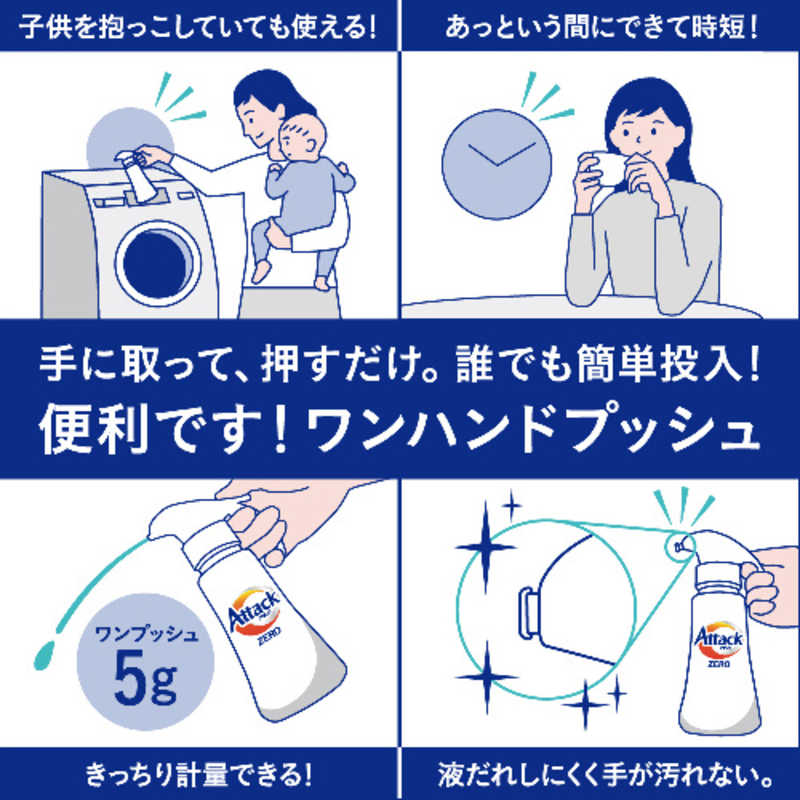 子供を抱っこしていても使える!

あっという間にできて時短!

手に取って、押すだけ。誰でも簡単投入!
便利です!ワンハンドプッシュ

ワンプッシュ
5g

Attack
ZERO

Attack
ZERO

きっちり計量できる!

液だれしにくく手が汚れない。