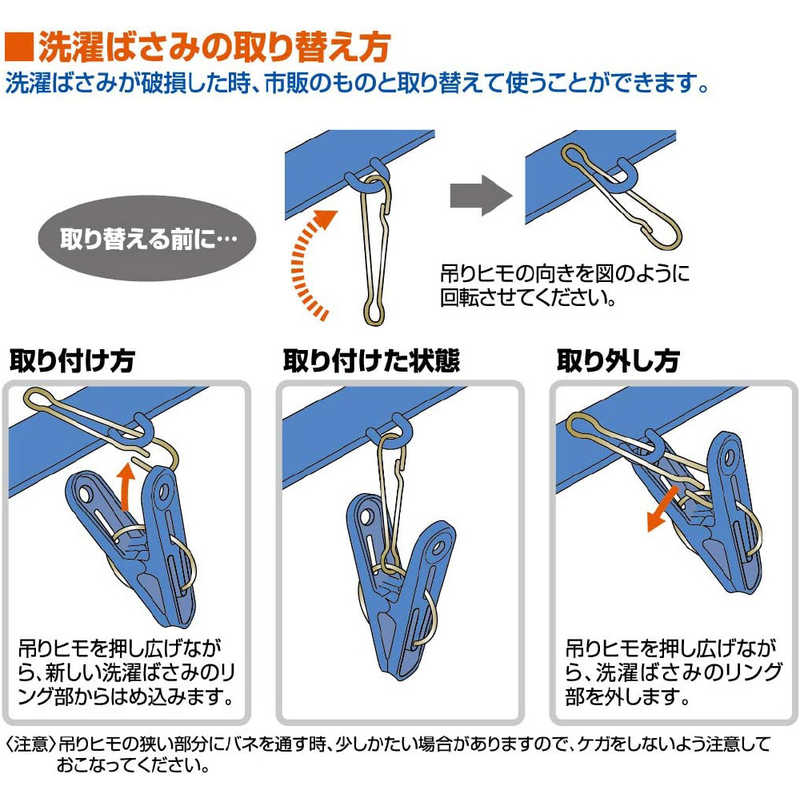 ■洗濯ばさみの取り替え方
洗濯ばさみが破損した時、市販のものと取り替えて使うことができます。

取り替える前に…

吊りヒモの向きを図のように回転させてください。

取り付け方

吊りヒモを押し広げながら、新しい洗濯ばさみのリング部からはめ込みます。

取り付けた状態

取り外し方

吊りヒモを押し広げながら、洗濯ばさみのリング部を外します。

〈注意〉吊りヒモの狭い部分にバネを通す時、少しかたい場合がありますので、ケガをしないよう注意しておこなってください。