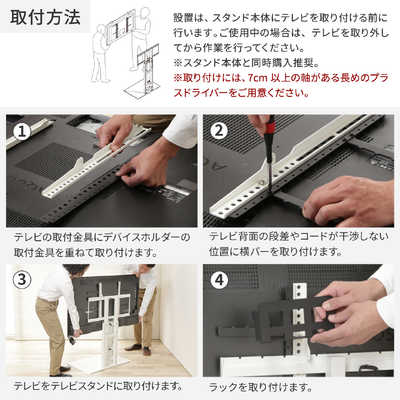 取付方法

設置は、スタンド本体にテレビを取り付ける前に行います。ご使用中の場合は、テレビを取り外してから作業を行ってください。
※スタンド本体と同時購入推奨。
※取り付けには、7cm 以上の軸がある長めのプラスドライバーをご用意ください。

1

テレビの取付金具にデバイスホルダーの取付金具を重ねて取り付けます。

2

テレビ背面の段差やコードが干渉しない位置に横バーを取り付けます。

3

テレビをテレビスタンドに取り付けます。

4

ラックを取り付けます。