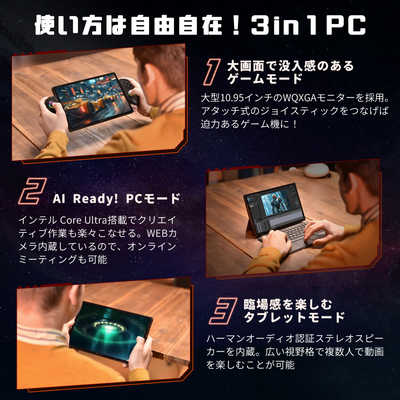 使い方は自由自在！3in1PC

1 大画面で没入感のあるゲームモード

大型10.95インチのWQXGAモニターを採用。アタッチ式のジョイスティックをつなげば迫力あるゲーム機に！

2 AI Ready! PCモード

インテル Core Ultra搭載でクリエイティブ作業も楽々こなせる。WEBカメラ内蔵しているので、オンラインミーティングも可能

3 臨場感を楽しむタブレットモード

ハーマンオーディオ認証ステレオスピーカーを内蔵。広い視野格で複数人で動画を楽しむことが可能