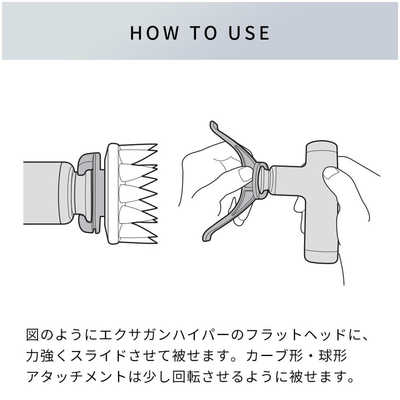 HOW TO USE

図のようにエクサガンハイパーのフラットヘッドに、力強くスライドさせて被せます。カーブ形・球形アタッチメントは少し回転させるように被せます。