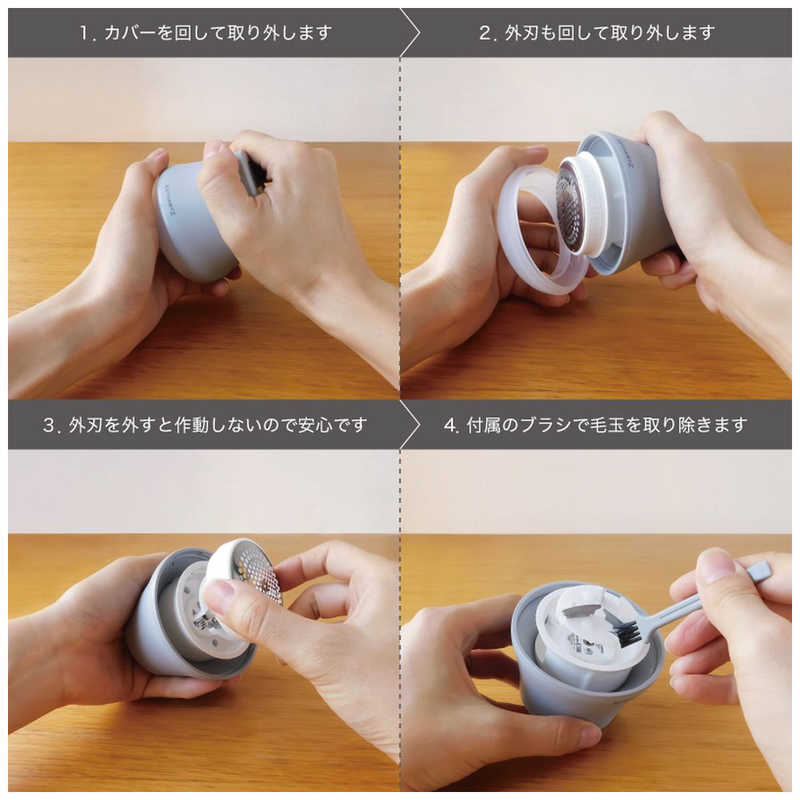 1. カバーを回して取り外します

2. 外刃も回して取り外します

3. 外刃を外すと作動しないので安心です

4. 付属のブラシで毛玉を取り除きます