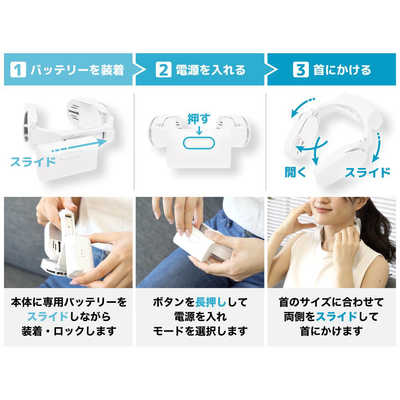 1 バッテリーを装着

スライド

本体に専用バッテリーをスライドしながら装着・ロックします

2 電源を入れる

押す

ボタンを長押しして電源を入れモードを選択します

3 首にかける

開く

スライド

首のサイズに合わせて両側をスライドして首にかけます