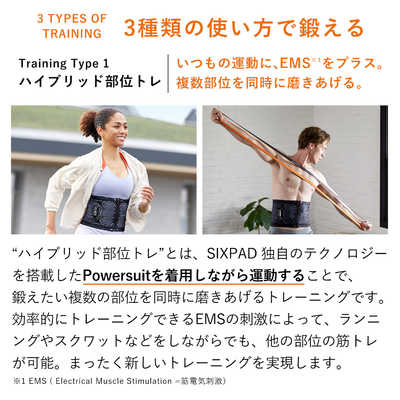 3 TYPES OF TRAINING 3種類の使い方で鍛える

Training Type 1
ハイブリッド部位トレ

いつもの運動に、EMS※1をプラス。
複数部位を同時に磨きあげる。

“ハイブリッド部位トレ”とは、SIXPAD 独自のテクノロジーを搭載したPowersuitを着用しながら運動することで、鍛えたい複数の部位を同時に磨きあげるトレーニングです。効率的にトレーニングできるEMSの刺激によって、ランニングやスクワットなどをしながらでも、他の部位の筋トレが可能。まったく新しいトレーニングを実現します。

※1 EMS ( Electrical Muscle Stimulation =筋電気刺激)