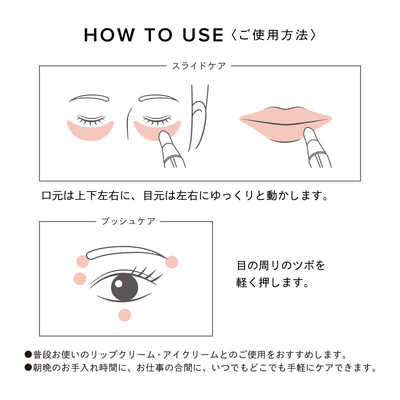 HOW TO USE〈ご使用方法〉

スライドケア

口元は上下左右に、目元は左右にゆっくりと動かします。

プッシュケア

目の周りのツボを軽く押します。

●普段お使いのリップクリーム・アイクリームとのご使用をおすすめします。
●朝晩のお手入れ時間に、お仕事の合間に、いつでもどこでも手軽にケアできます。