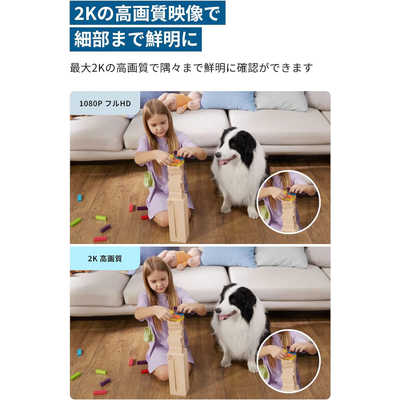 2Kの高画質映像で
細部まで鮮明に

最大2Kの高画質で隅々まで鮮明に確認ができます

1080P フルHD

2K 高画質