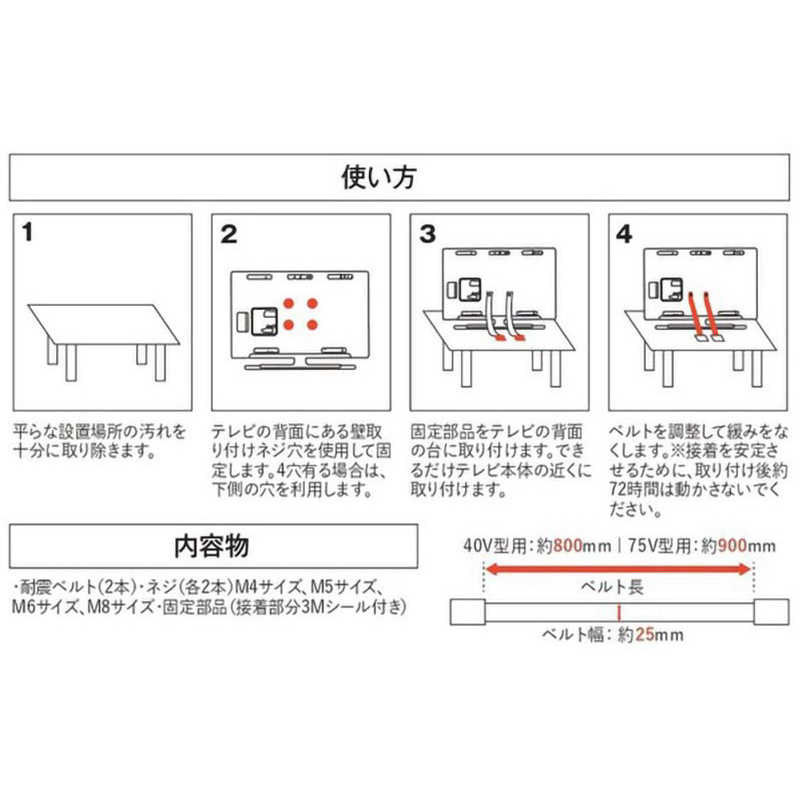 使い方

1

平らな設置場所の汚れを十分に取り除きます。

2

テレビの背面にある壁取り付けネジ穴を使用して固定します。4穴有る場合は、下側の穴を利用します。

3

固定部品をテレビの背面の台に取り付けます。できるだけテレビ本体の近くに取り付けます。

4

ベルトを調整して緩みをなくします。※接着を安定させるために、取り付け後約72時間は動かさないでください。

内容物

・耐震ベルト(2本)・ネジ(各2本)M4サイズ、M5サイズ、M6サイズ、M8サイズ・固定部品(接着部分3Mシール付き)

40V型用:約800mm | 75V型用:約900mm

ベルト長

ベルト幅:約25mm