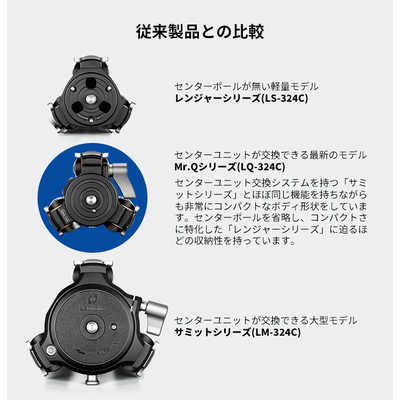 従来製品との比較

センターポールが無い軽量モデル
レンジャーシリーズ(LS-324C)

センターユニットが交換できる最新のモデル
Mr.Qシリーズ(LQ-324C)

センターユニット交換システムを持つ「サミットシリーズ」とほぼ同じ機能を持ちながらも非常にコンパクトなボディ形状をしています。センターポールを省略し、コンパクトさに特化した「レンジャーシリーズ」に迫るほどの収納性を持っています。

センターユニットが交換できる大型モデル
サミットシリーズ(LM-324C)