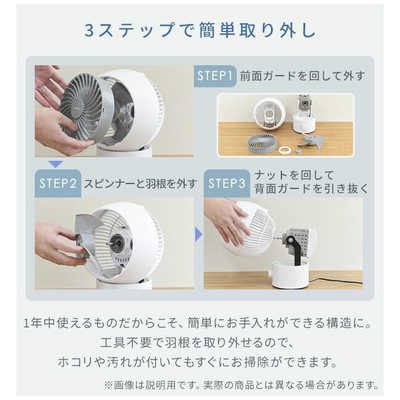 3ステップで簡単取り外し

STEP1 前面ガードを回して外す

STEP2 スピンナーと羽根を外す

STEP3 ナットを回して背面ガードを引き抜く

1年中使えるものだからこそ、簡単にお手入れができる構造に。
工具不要で羽根を取り外せるので、
ホコリや汚れが付いてもすぐにお掃除ができます。

※画像は説明用です。実際の商品とは異なる場合があります。