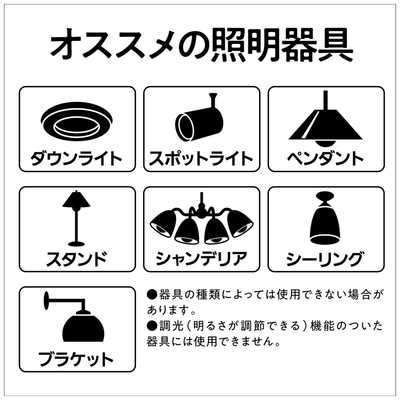 オススメの照明器具

ダウンライト

スポットライト

ペンダント

スタンド

シャンデリア

シーリング

ブラケット

●器具の種類によっては使用できない場合があります。
●調光（明るさが調節できる）機能のついた器具には使用できません。