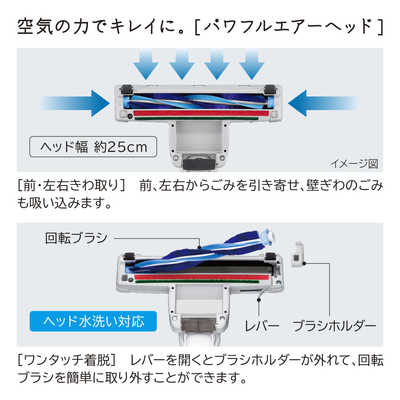 空気の力でキレイに。[パワフルエアーヘッド]

ヘッド幅 約25cm

イメージ図

[前・左右きわ取り] 前、左右からごみを引き寄せ、壁ぎわのごみも吸い込みます。

回転ブラシ

ヘッド水洗い対応

レバー

ブラシホルダー

[ワンタッチ着脱] レバーを開くとブラシホルダーが外れて、回転ブラシを簡単に取り外すことができます。