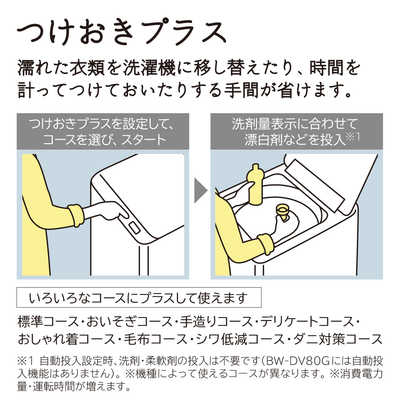 つけおきプラス

濡れた衣類を洗濯機に移し替えたり、時間を計ってつけておいたりする手間が省けます。

つけおきプラスを設定して、コースを選び、スタート

洗剤量表示に合わせて漂白剤などを投入※1

いろいろなコースにプラスして使えます

標準コース・おいそぎコース・手造りコース・デリケートコース・おしゃれ着コース・毛布コース・シワ低減コース・ダニ対策コース

※1 自動投入設定時、洗剤・柔軟剤の投入は不要です(BW-DV80Gには自動投入機能はありません)。※機種によって使えるコースが異なります。※消費電力量・運転時間が増えます。