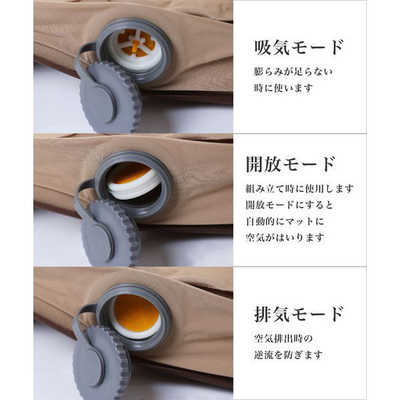 吸気モード

膨らみが足らない
時に使います

開放モード

組み立て時に使用します
開放モードにすると
自動的にマットに
空気がはいります

排気モード

空気排出時の
逆流を防ぎます