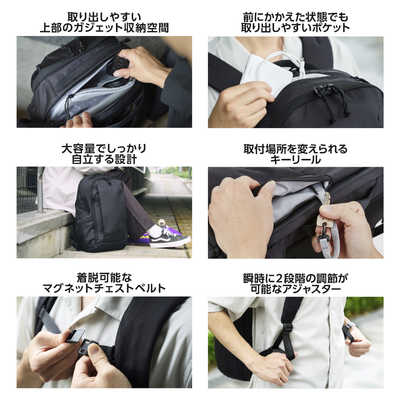 取り出しやすい
上部のガジェット収納空間

前にかかえた状態でも
取り出しやすいポケット

大容量でしっかり
自立する設計

取付場所を変えられる
キーリール

着脱可能な
マグネットチェストベルト

瞬時に2段階の調節が
可能なアジャスター