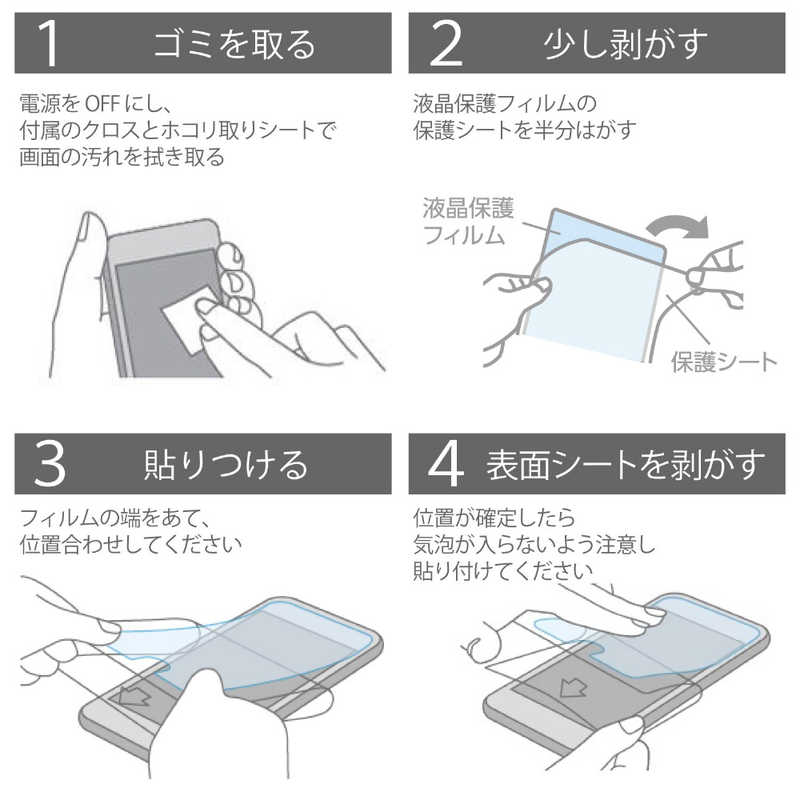 1 ゴミを取る

電源を OFF にし、
付属のクロスとホコリ取りシートで
画面の汚れを拭き取る

2 少し剥がす

液晶保護フィルムの
保護シートを半分はがす

液晶保護
フィルム

保護シート

3 貼りつける

フィルムの端をあて、
位置合わせしてください

4 表面シートを剥がす

位置が確定したら
気泡が入らないよう注意し
貼り付けてください