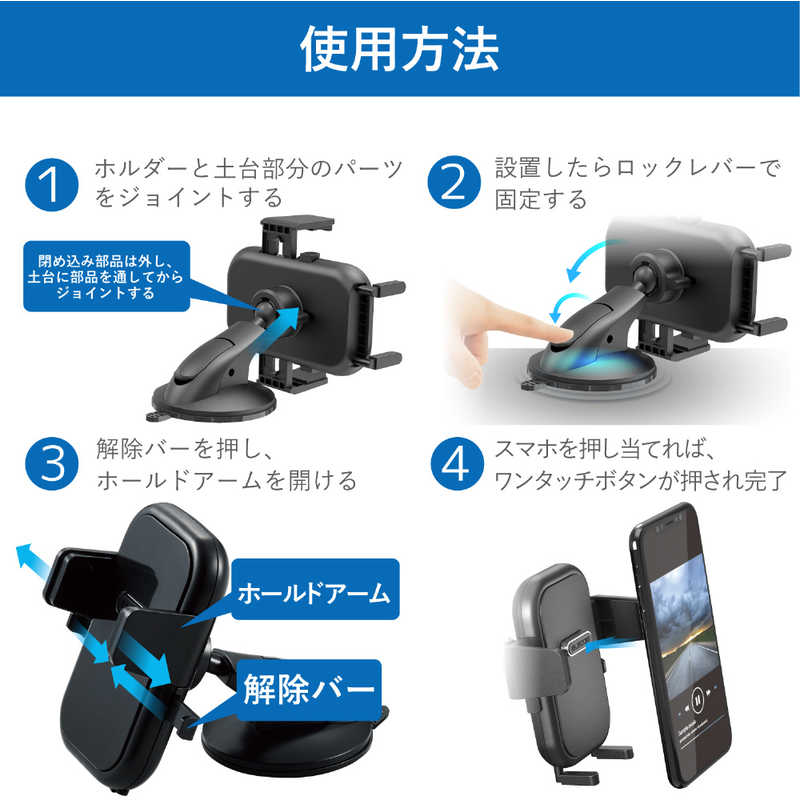 使用方法

1 ホルダーと土台部分のパーツをジョイントする

閉め込み部品は外し、土台に部品を通してからジョイントする

2 設置したらロックレバーで固定する

3 解除バーを押し、ホールドアームを開ける

ホールドアーム

解除バー

4 スマホを押し当てれば、ワンタッチボタンが押され完了