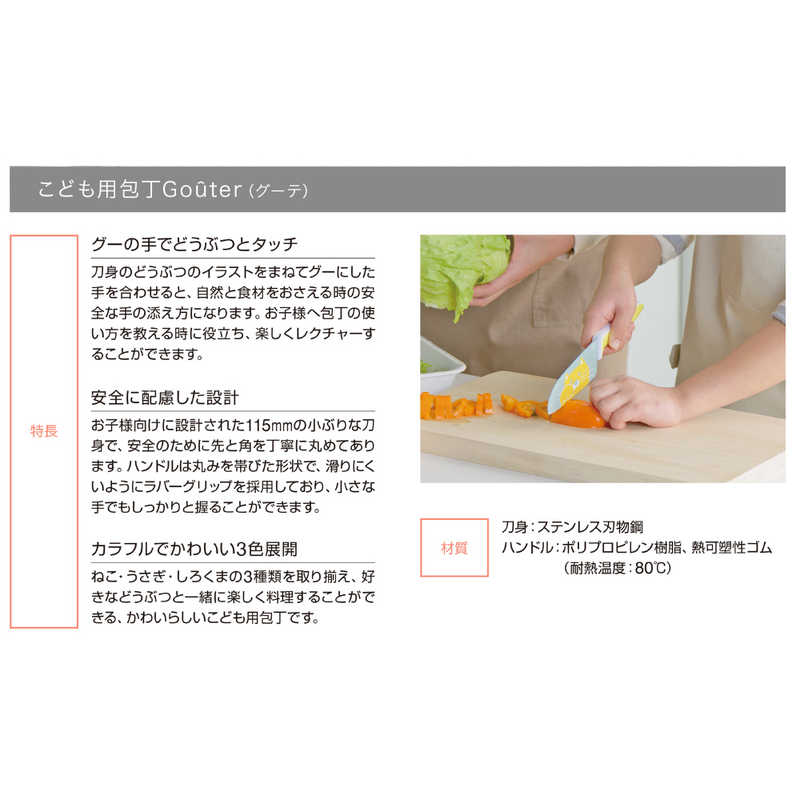 こども用包丁Goûter（グーテ）

特長

グーの手でどうぶつとタッチ

刀身のどうぶつのイラストをまねてグーにした手を合わせると、自然と食材をおさえる時の安全な手の添え方になります。お子様へ包丁の使い方を教える時に役立ち、楽しくレクチャーすることができます。

安全に配慮した設計

お子様向けに設計された115mmの小ぶりな刀身で、安全のために先と角を丁寧に丸めてあります。ハンドルは丸みを帯びた形状で、滑りにくいようにラバーグリップを採用しており、小さな手でもしっかりと握ることができます。

カラフルでかわいい3色展開

ねこ・うさぎ・しろくまの3種類を取り揃え、好きなどうぶつと一緒に楽しく料理することができる、かわいらしいこども用包丁です。

材質

刀身：ステンレス刃物鋼
ハンドル：ポリプロピレン樹脂、熱可塑性ゴム
（耐熱温度：80℃）