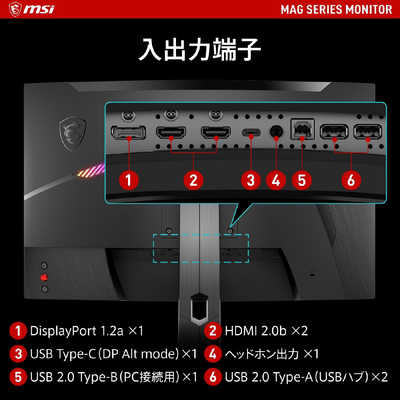 msi

MAG SERIES MONITOR

入出力端子

1 2 3 4 5 6

1 DisplayPort 1.2a ×1

2 HDMI 2.0b ×2

3 USB Type-C（DP Alt mode）×1

4 ヘッドホン出力 ×1

5 USB 2.0 Type-B（PC接続用）×1

6 USB 2.0 Type-A（USBハブ）×2