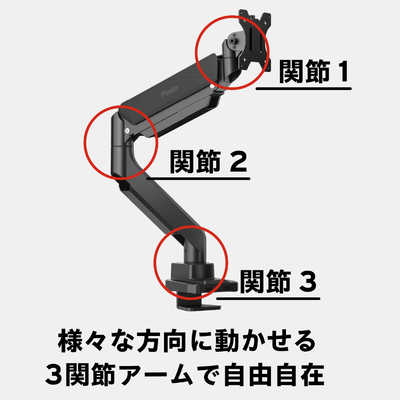 関節 1

関節 2

関節 3

様々な方向に動かせる
3関節アームで自由自在