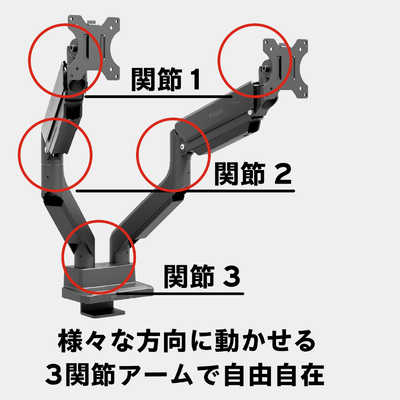 関節 1

関節 2

関節 3

様々な方向に動かせる
3関節アームで自由自在