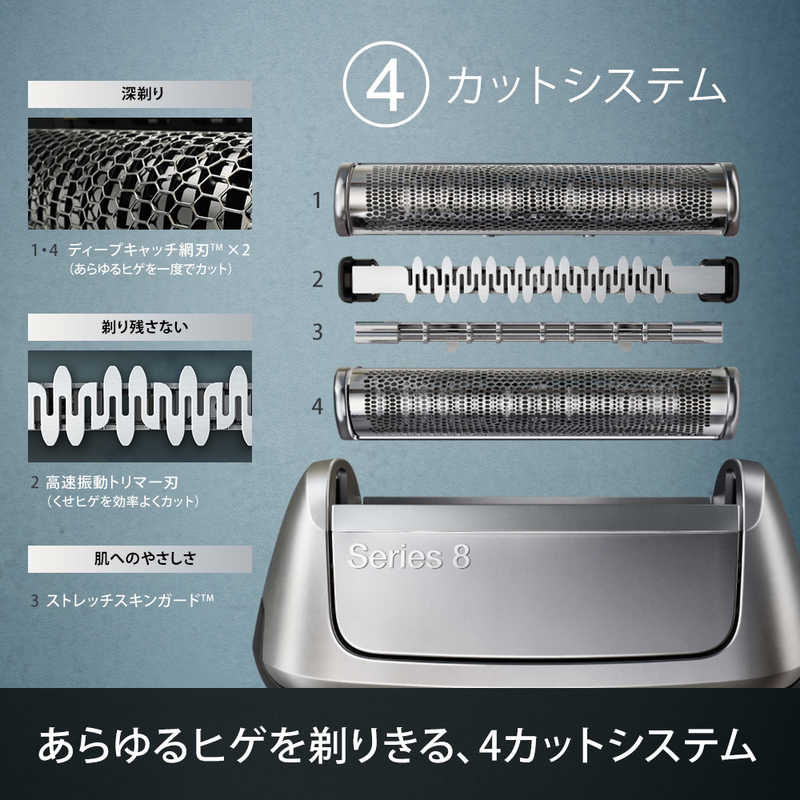 ④ カットシステム

深剃り

1・4 ディープキャッチ網刃™ ×2
（あらゆるヒゲを一度でカット）

剃り残さない

2 高速振動トリマー刃
（くせヒゲを効率よくカット）

肌へのやさしさ

3 ストレッチスキンガード™

1

2

3

4

Series 8

あらゆるヒゲを剃りきる、4カットシステム